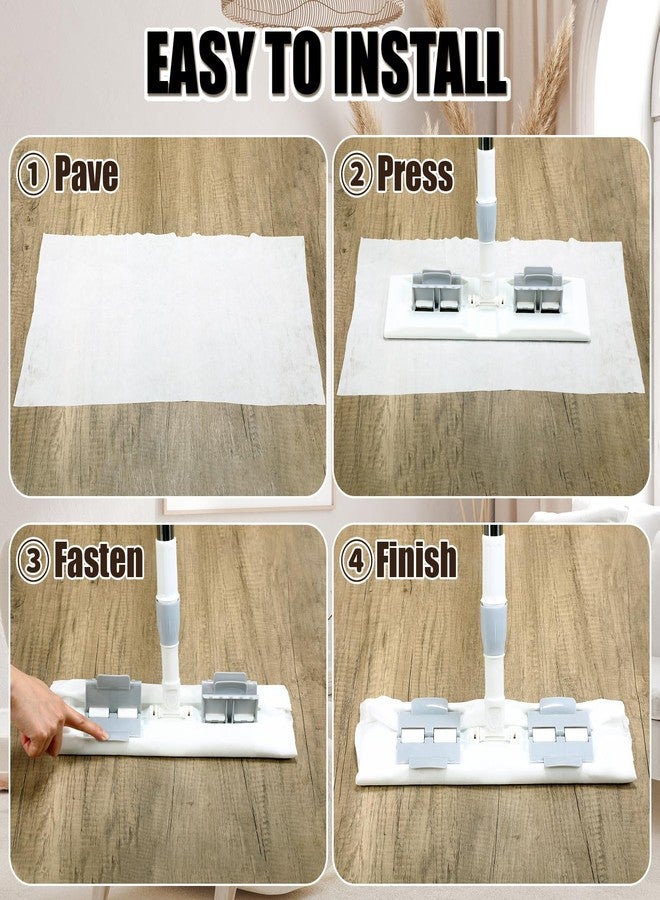 EASY TO INSTALL

① Pave

② Press

③ Fasten

④ Finish